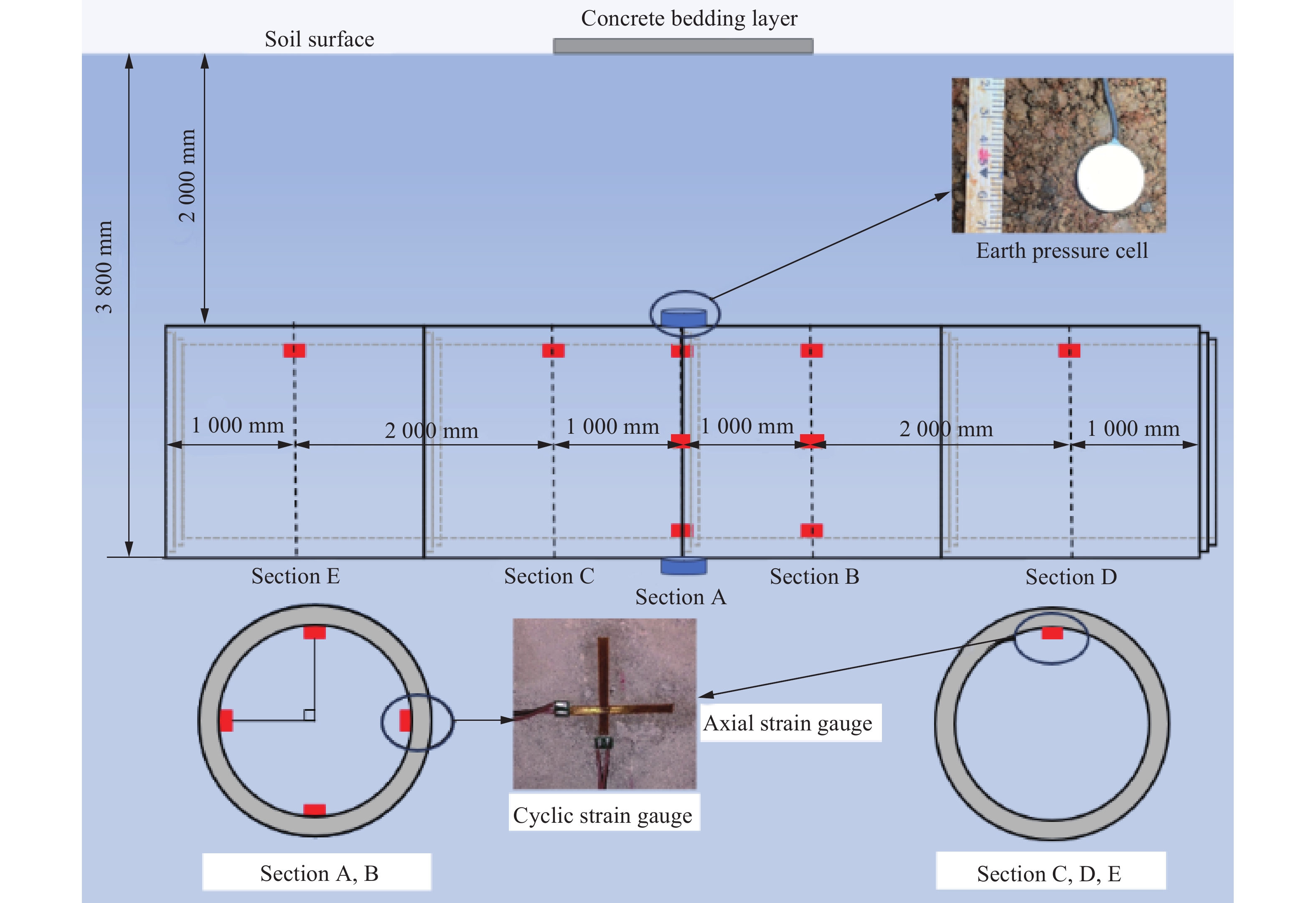 Concrete bedding layer

Soil surface

3 800 mm

2 000 mm

Earth pressure cell

1 000 mm

2 000 mm

1 000 mm

1 000 mm

2 000 mm

1 000 mm

Section E

Section C

Section A

Section B

Section D

Axial strain gauge

Cyclic strain gauge

Section A, B

Section C, D, E