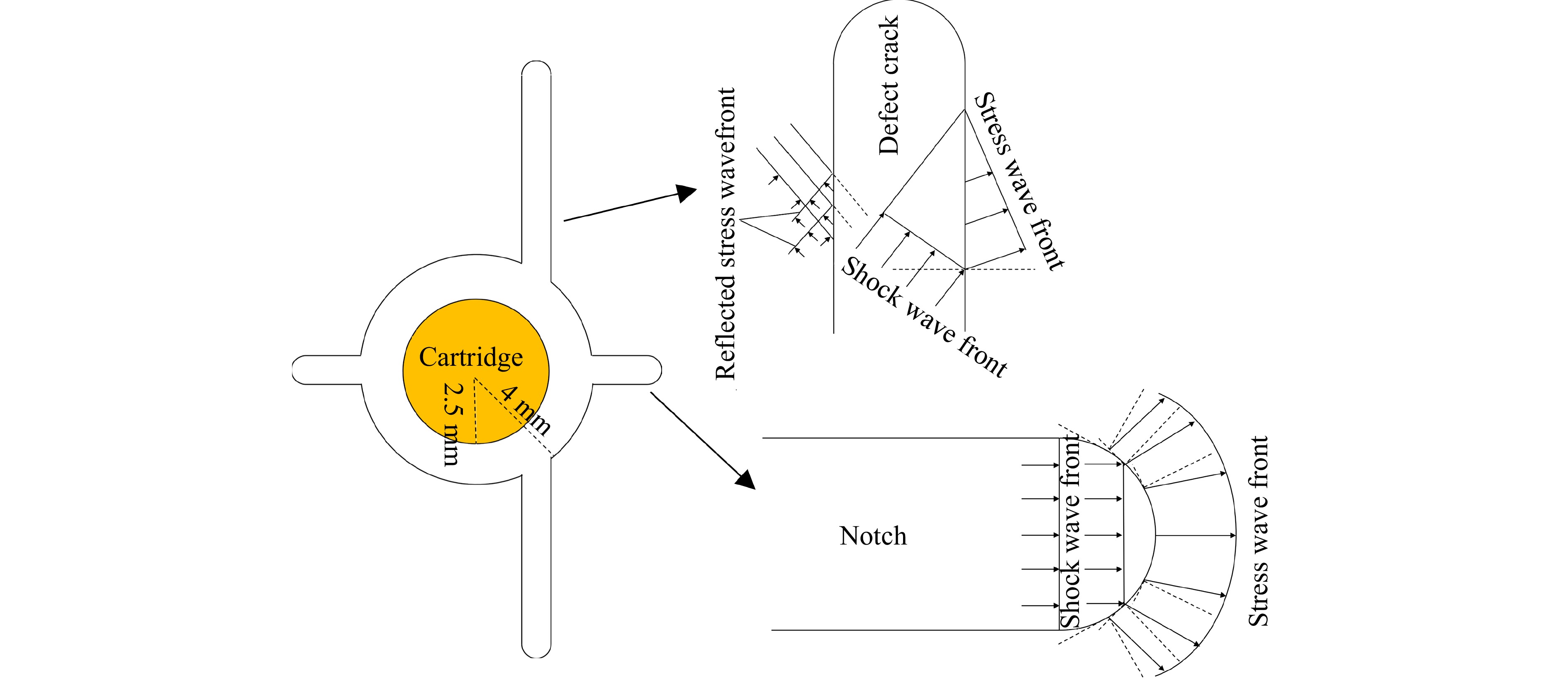 Cartridge
2.5 mm
4 mm
Reflected stress wavefront
Defect crack
Stress wave front
Shock wave front
Notch
Shock wave front
Stress wave front