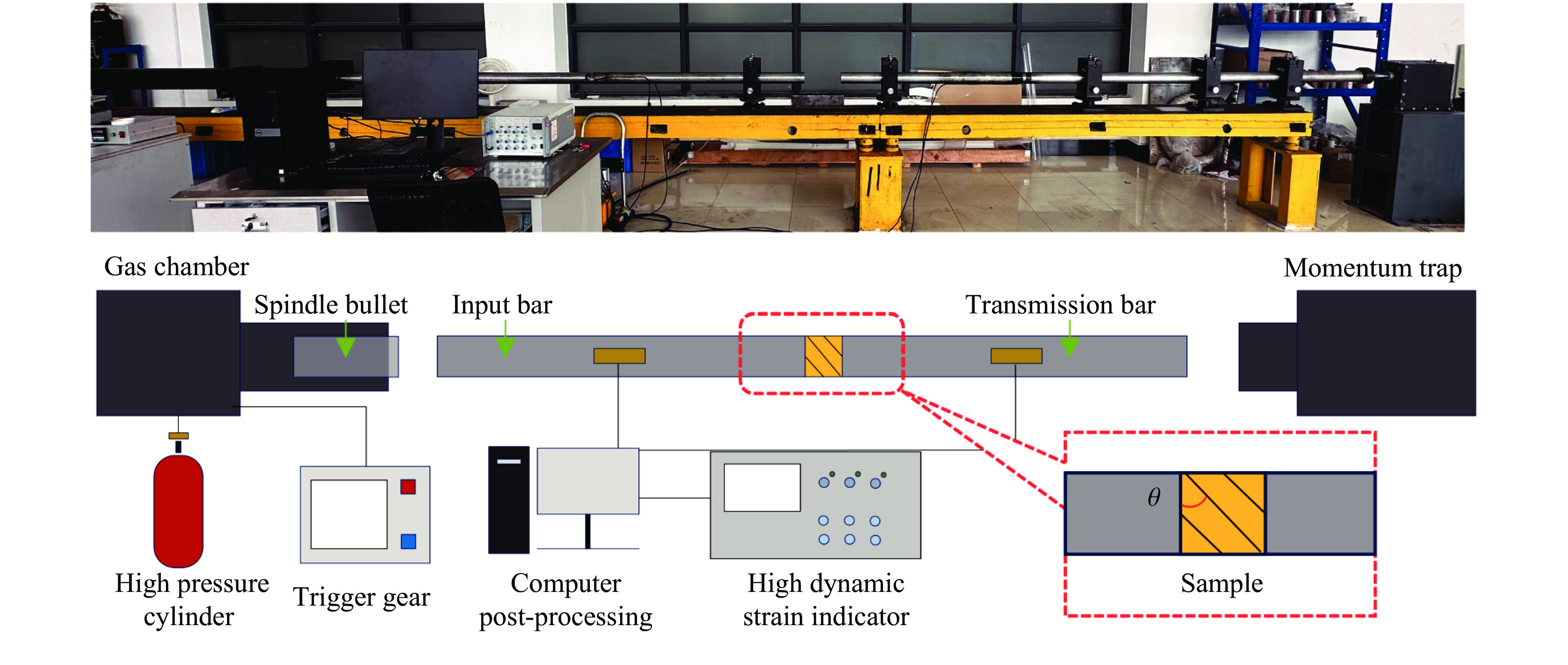 Gas chamber

Momentum trap

Spindle bullet

Input bar

Transmission bar

$\theta$

High pressure cylinder

Trigger gear

Computer post-processing

High dynamic strain indicator

Sample