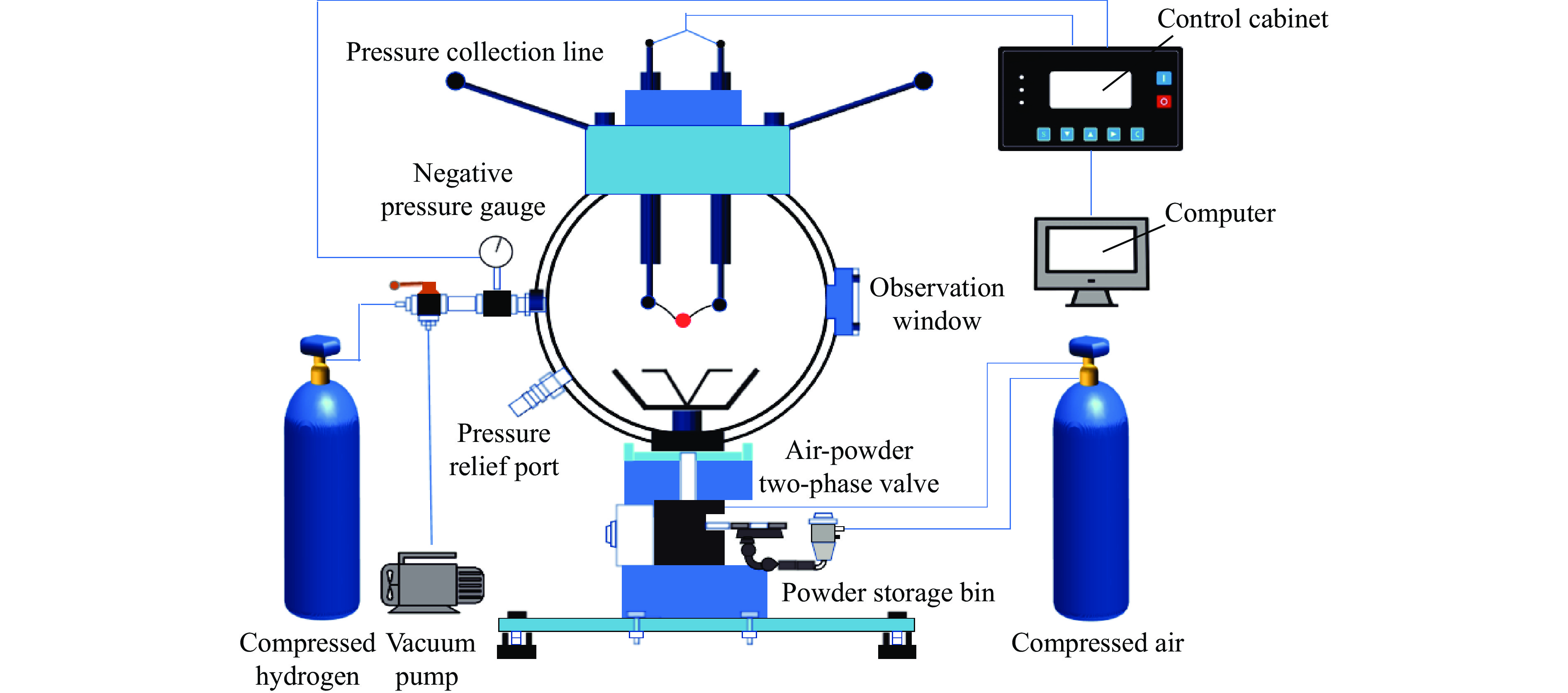 Pressure collection line

Control cabinet

Negative pressure gauge

Computer

Observation window

Pressure relief port

Air-powder two-phase valve

Powder storage bin

Compressed hydrogen

Vacuum pump

Compressed air