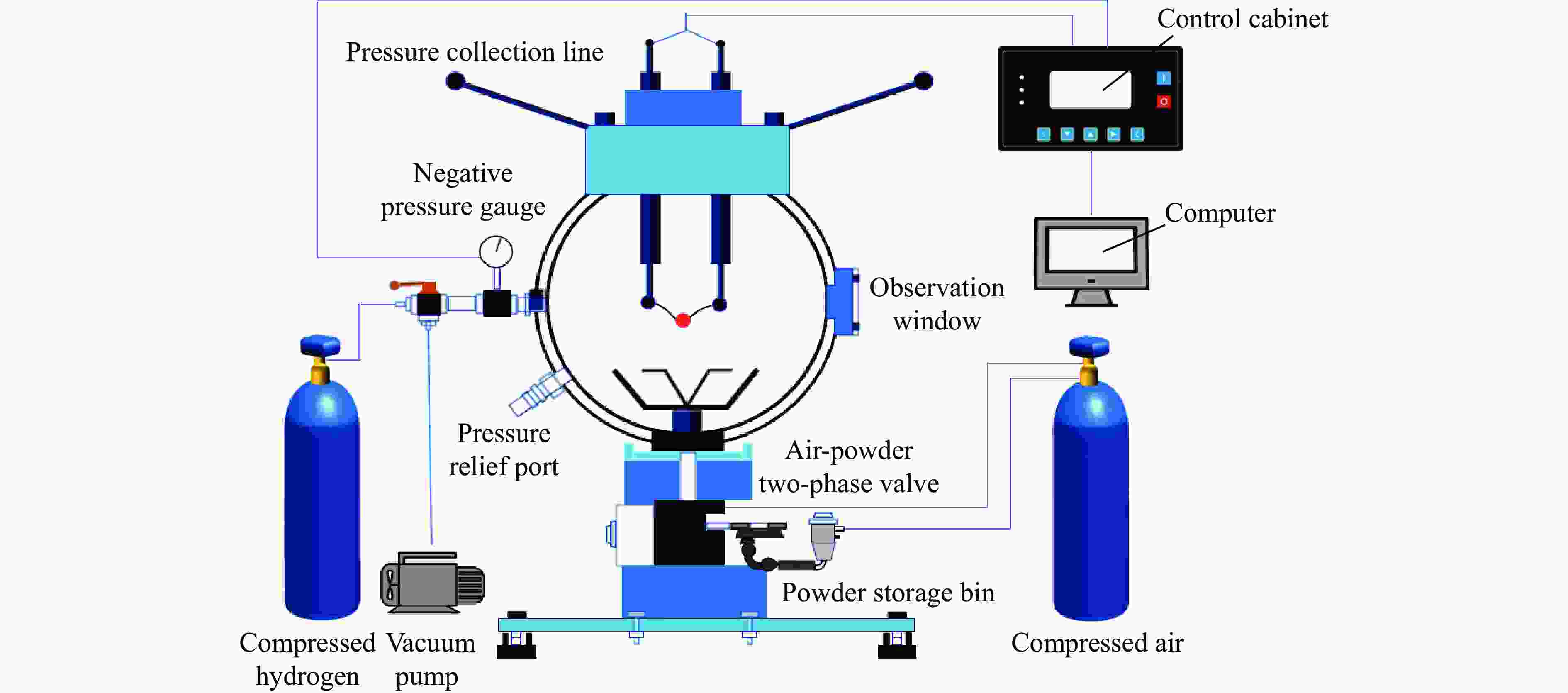 Pressure collection line

Control cabinet

Negative pressure gauge

Computer

Observation window

Pressure relief port

Air-powder two-phase valve

Powder storage bin

Compressed hydrogen

Vacuum pump

Compressed air